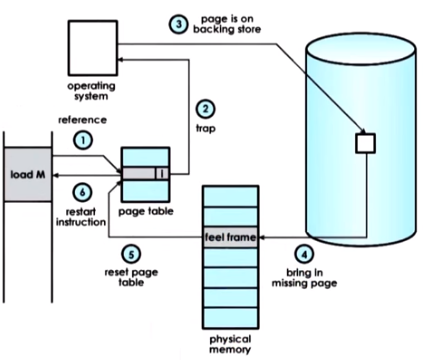 3 page is on backing store

operating system

2 trap

reference

1

load M

i

6 restart instruction

page table

feel frame

5 reset page table

4 bring in missing page

physical memory